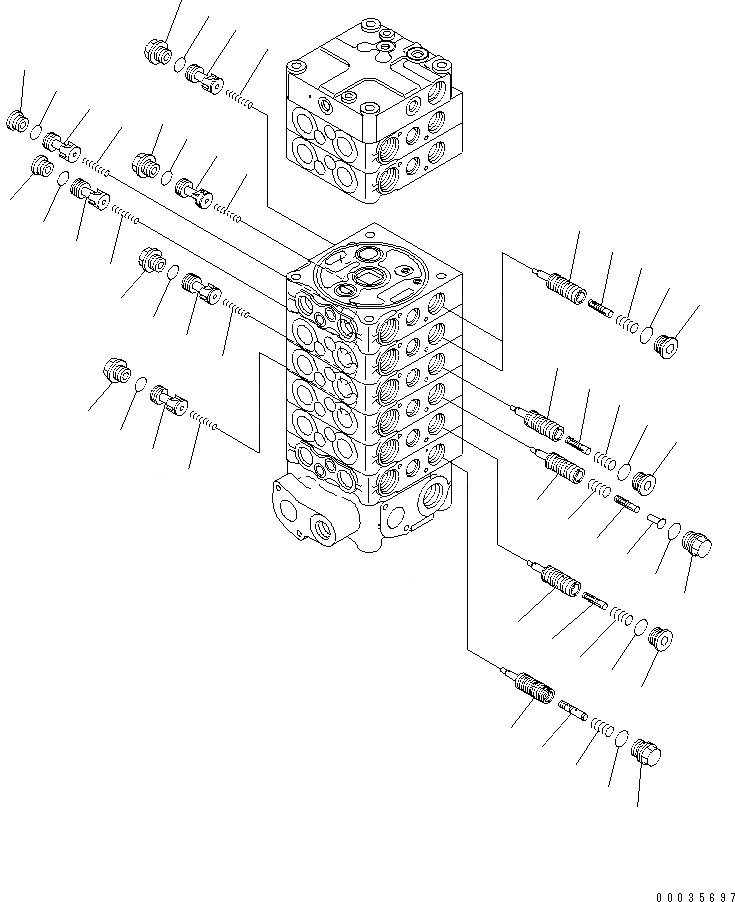 00035697