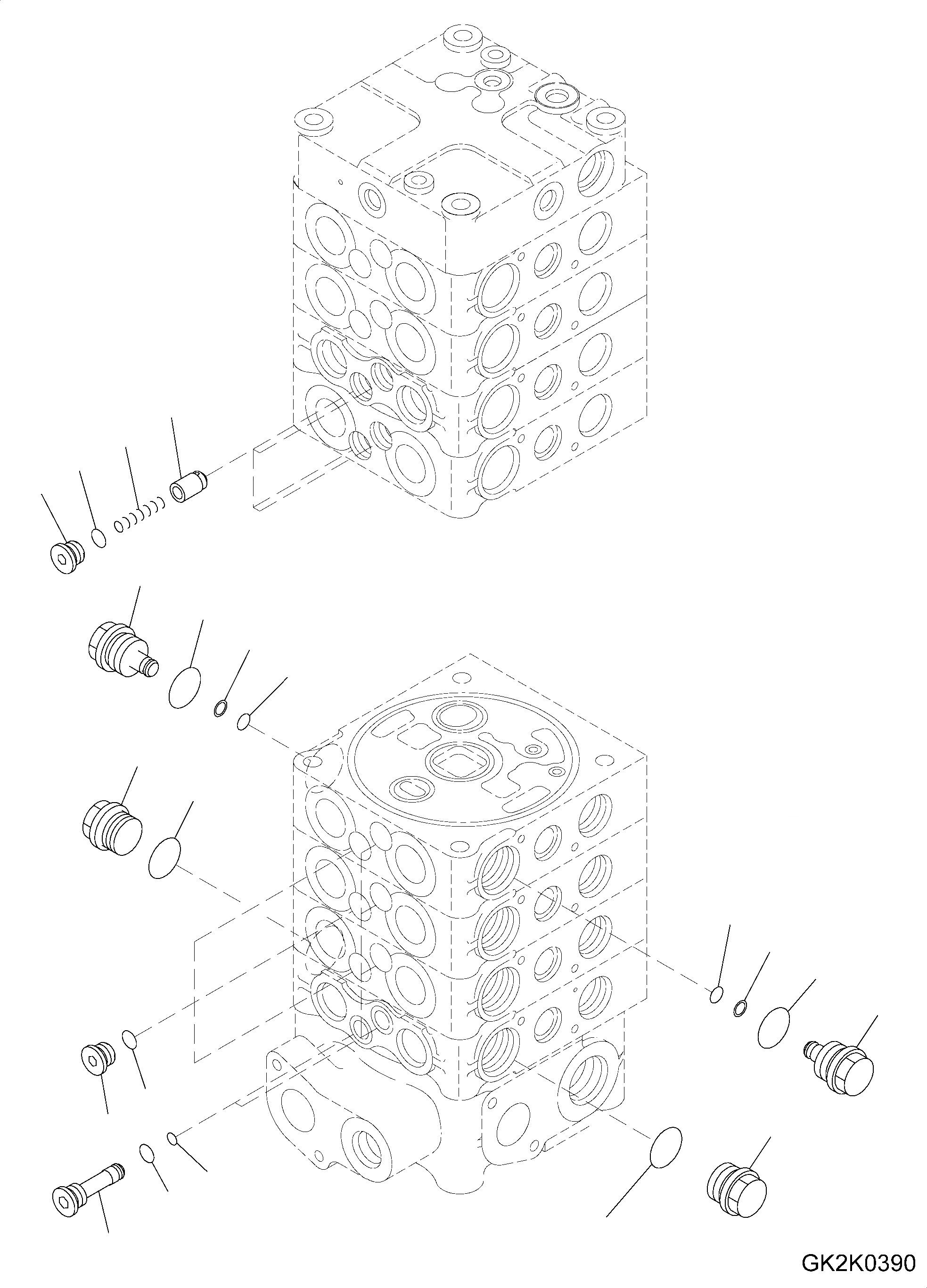 GK2K0390