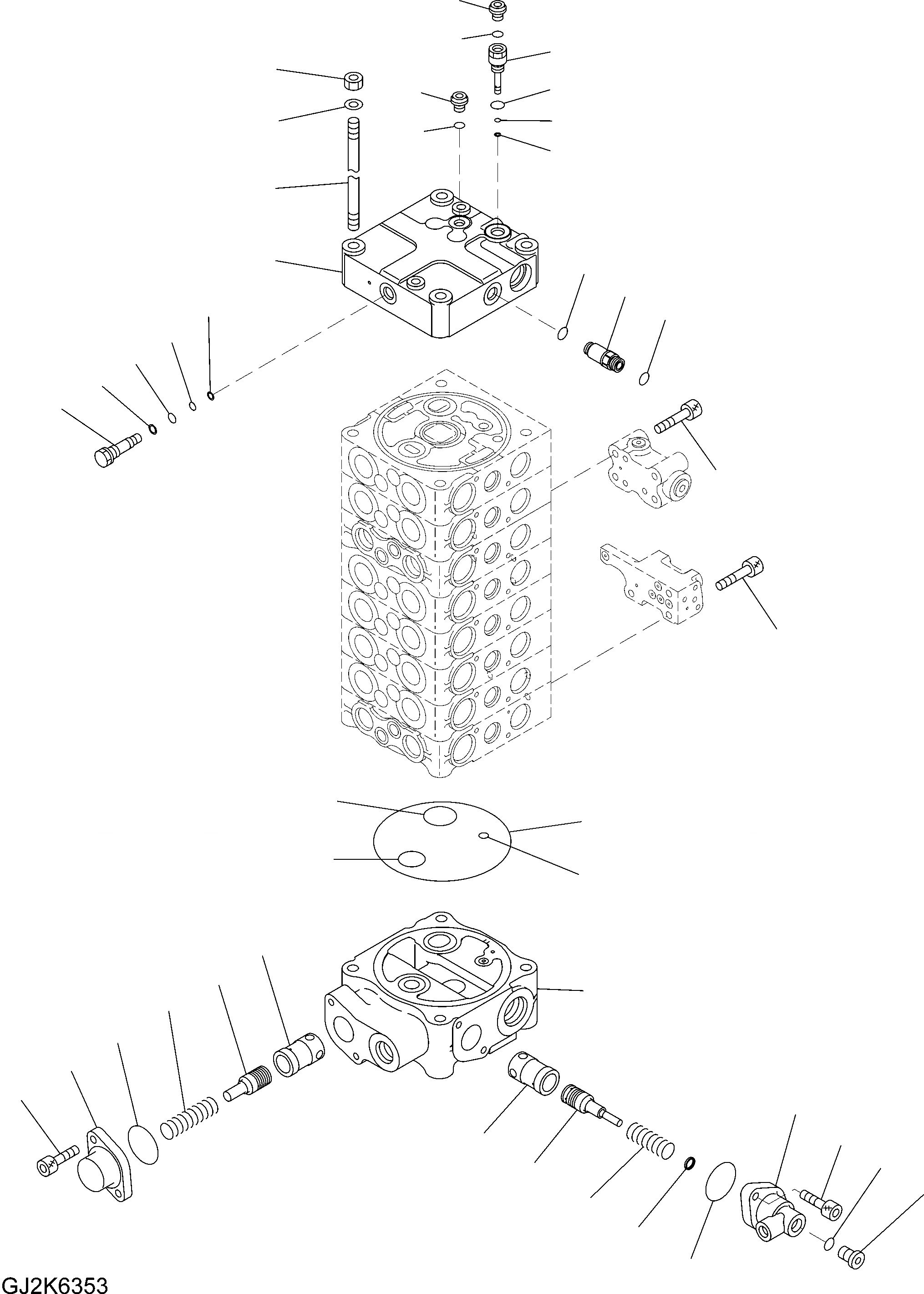 GJ2K6353