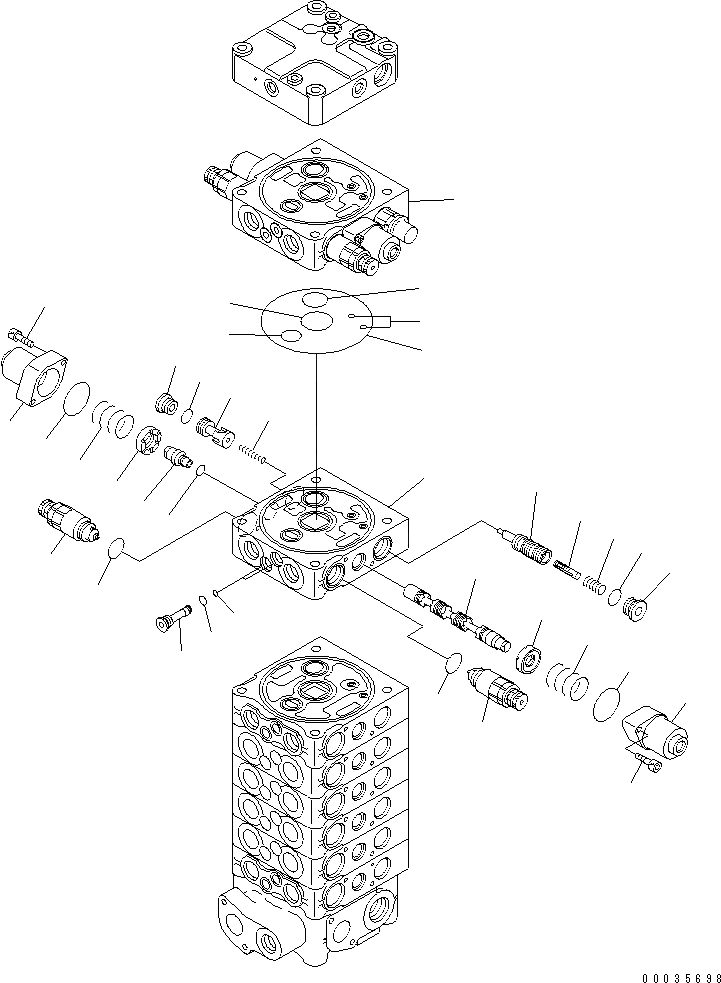 00035698