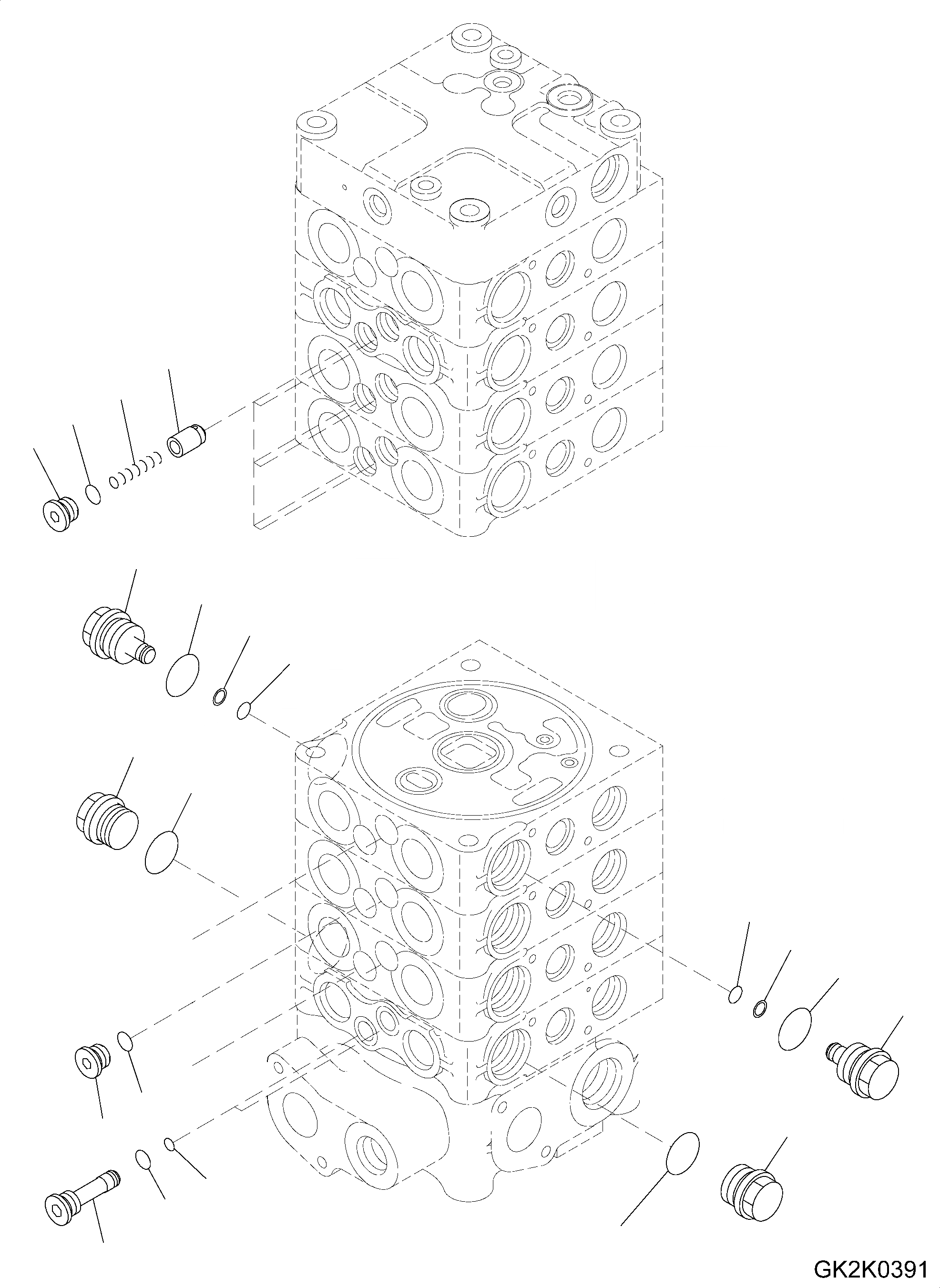 GK2K0391