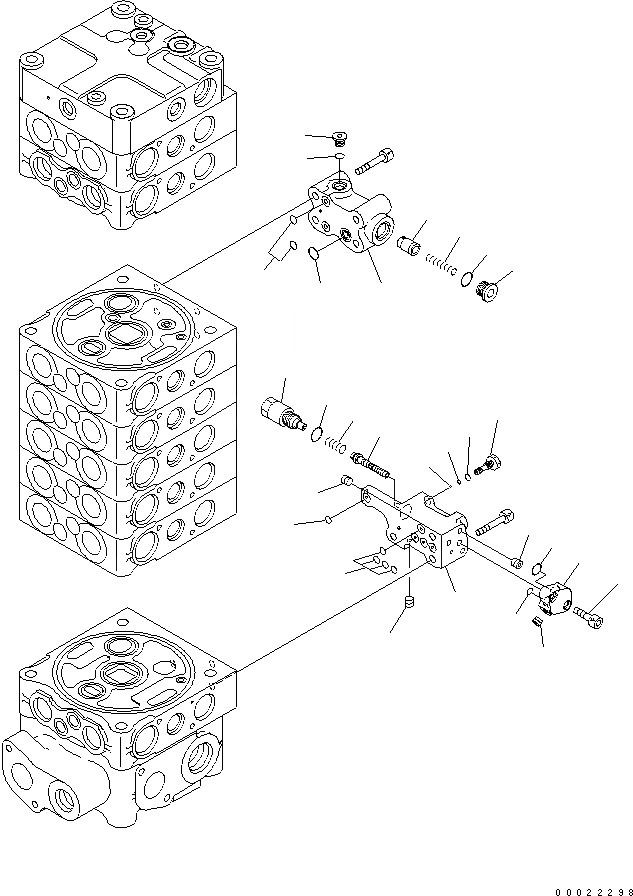 00022298