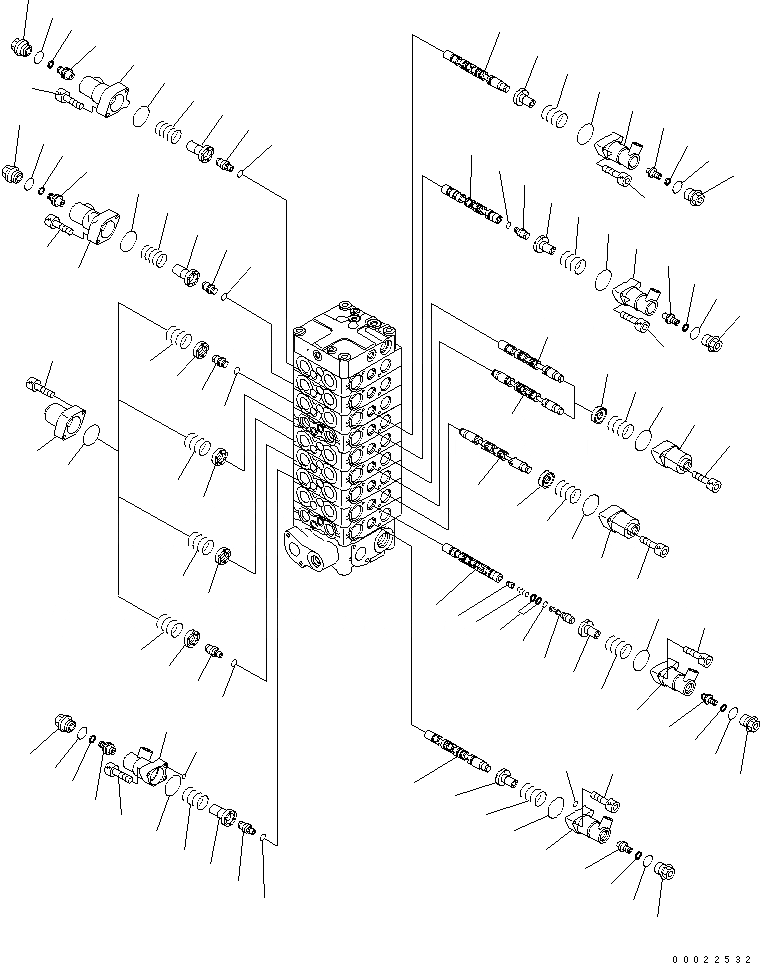 00022532