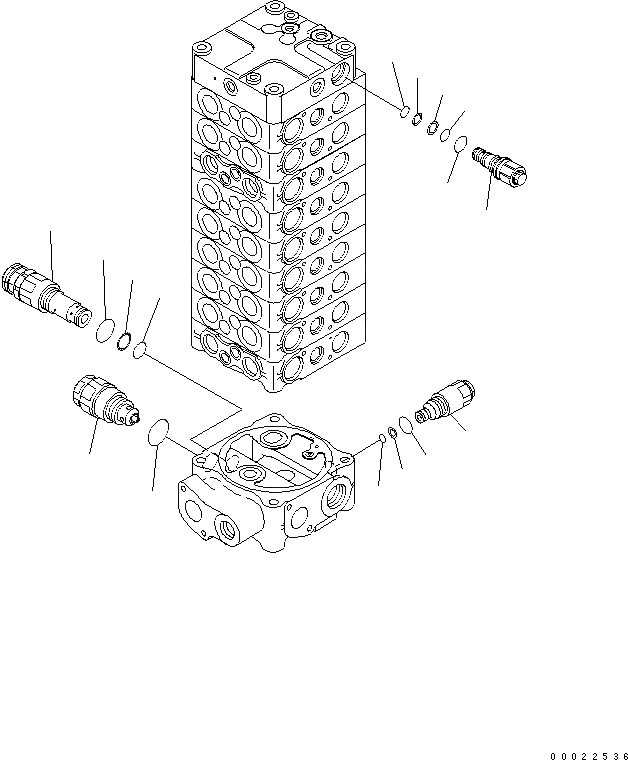 00022536