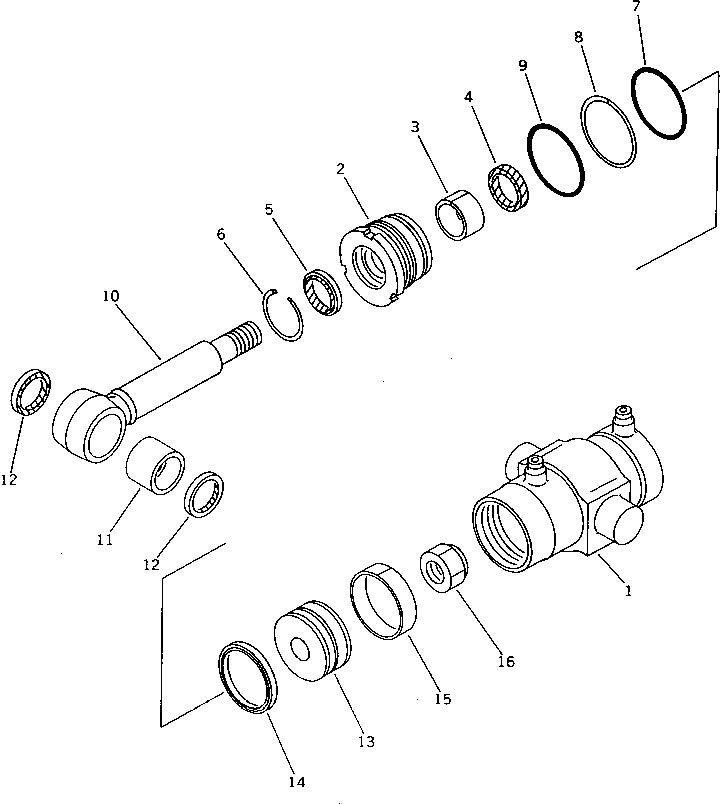 7
8
9
4
3
2
5
6
10
12
11
12
1
16
15
13
14