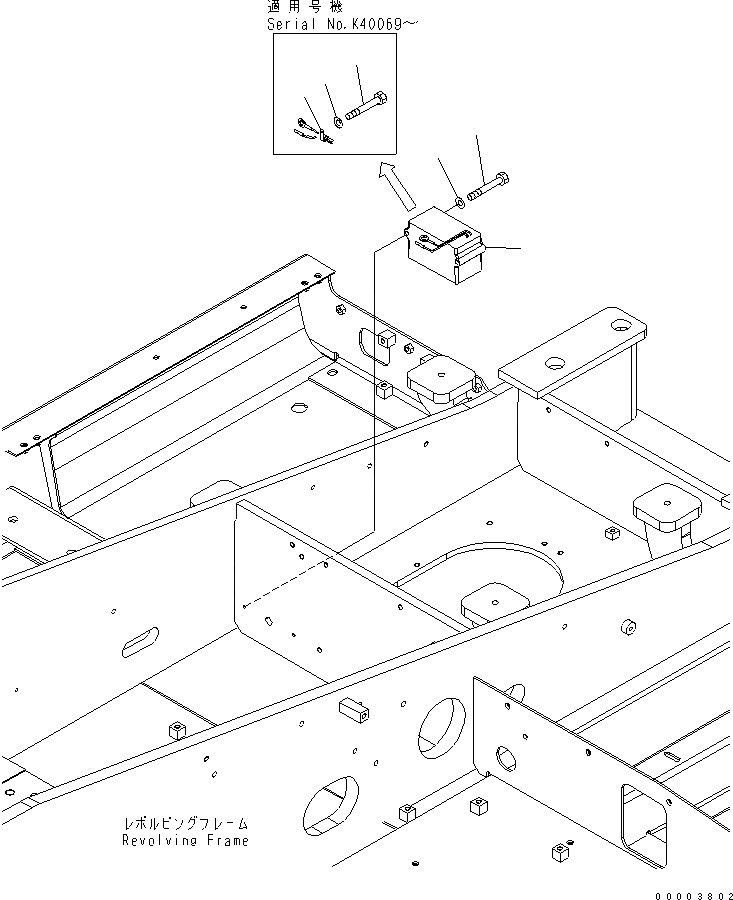 適用号機
Serial No.K40069~

レボルビングフレーム
Revolving Frame

00003802