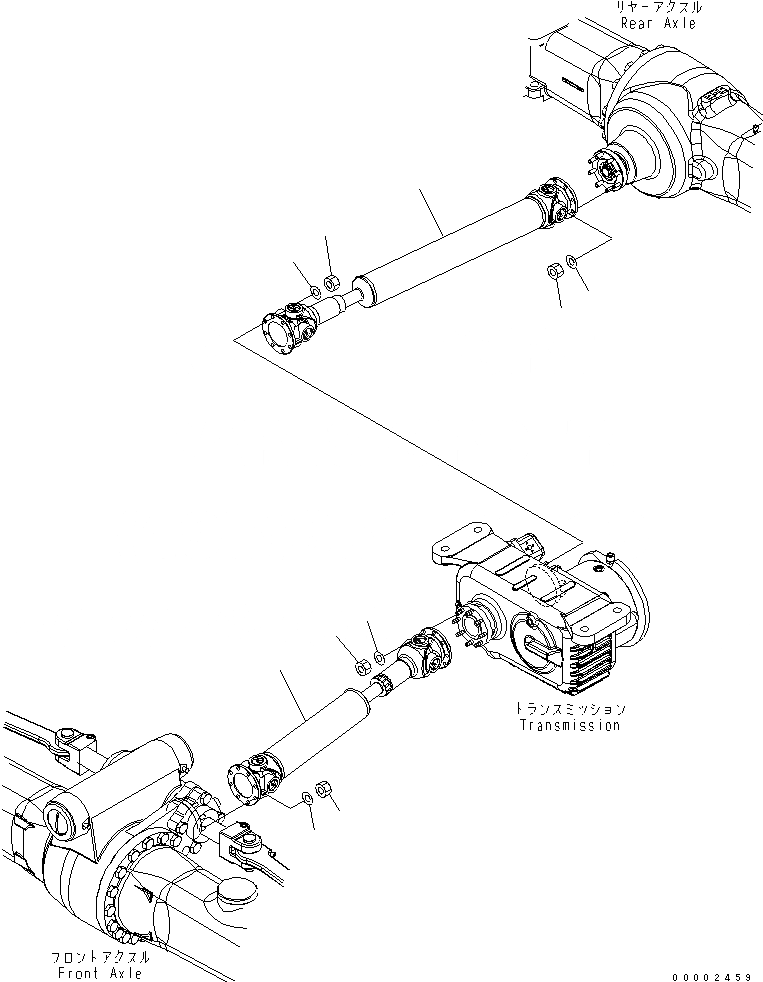 リヤーアクスル
Rear Axle

トランスミッション
Transmission

フロントアクスル
Front Axle

00002459