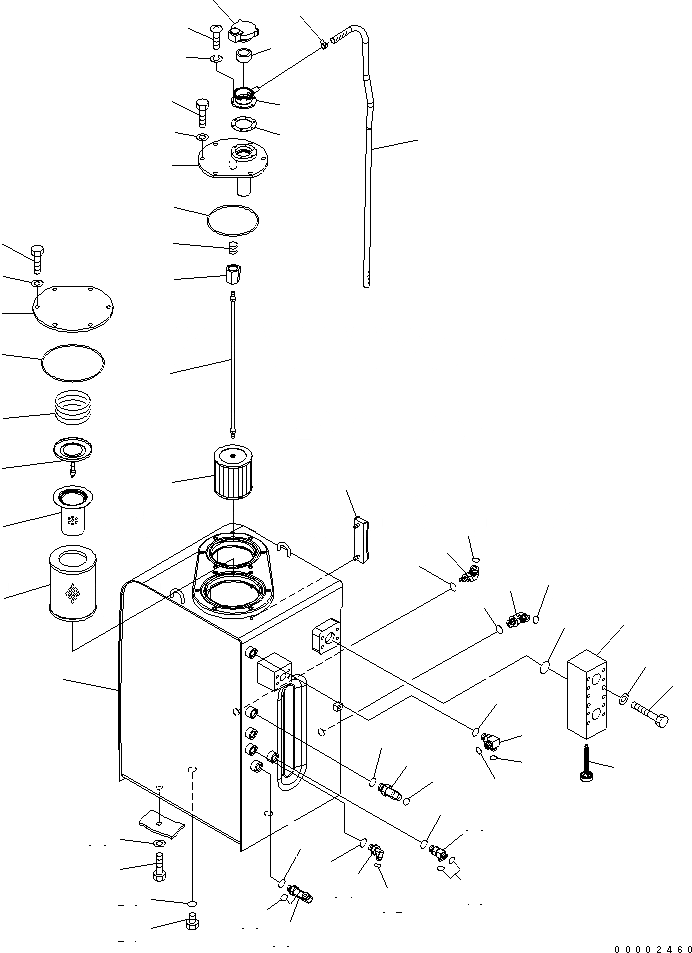 00002460