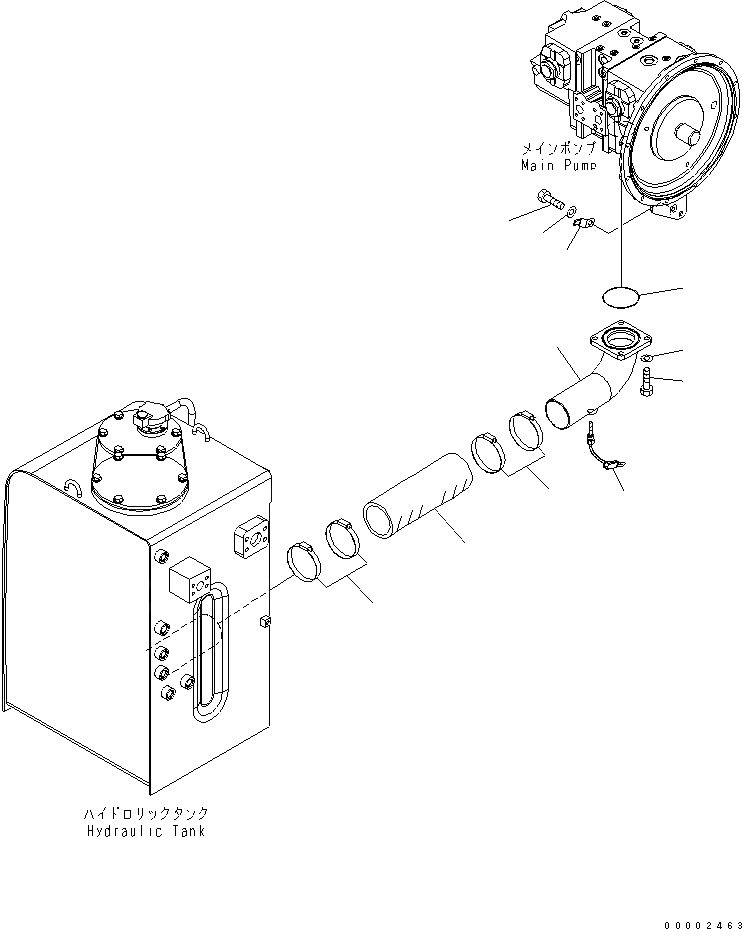 メインポンプ
Main Pump

ハイドロリックタンク
Hydraulic Tank

00002463