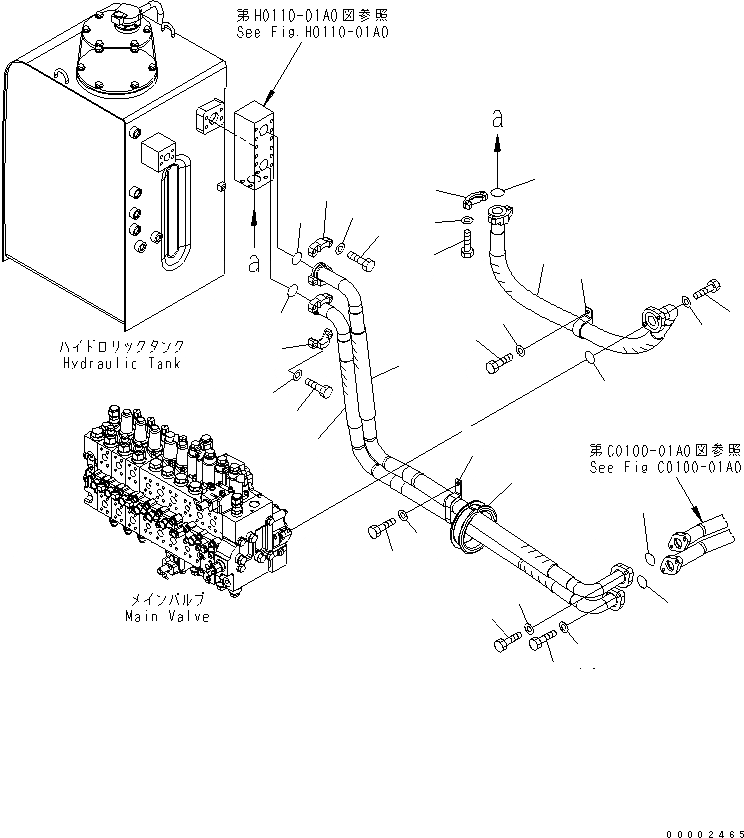 第H0110-01A0図参照
See Fig.H0110-01A0

a

a

ハイドロリックタンク
Hydraulic Tank

第C0100-01A0図参照
See Fig C0100-01A0

メインバルブ
Main Valve

00002465