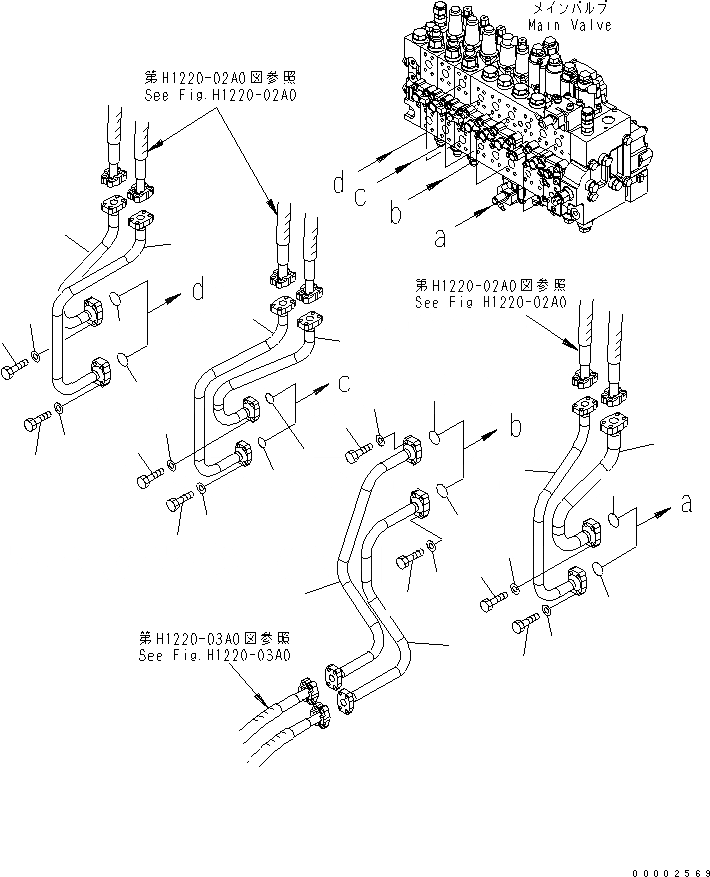 メインバルブ
Main Valve

第H1220-02A0図参照
See Fig.H1220-02A0

d
c
b
a

d

c

第H1220-02A0図参照
See Fig H1220-02A0

b

a

第H1220-03A0図参照
See Fig.H1220-03A0

00002569