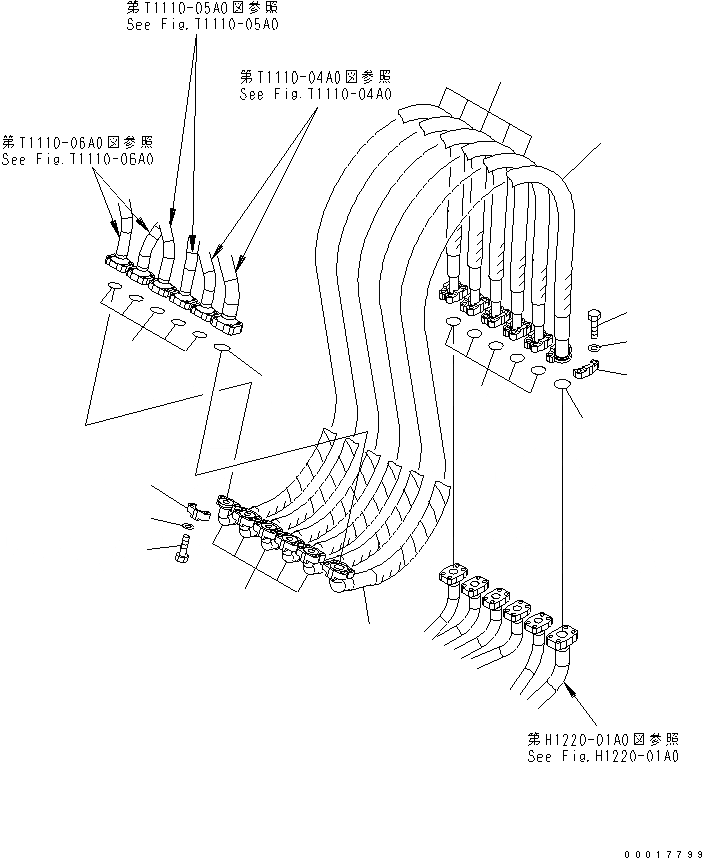 第T1110-05A0図参照
See Fig.T1110-05A0

第T1110-04A0図参照
See Fig.T1110-04A0

第T1110-06A0図参照
See Fig.T1110-06A0

第H1220-01A0図参照
See Fig.H1220-01A0

00017799