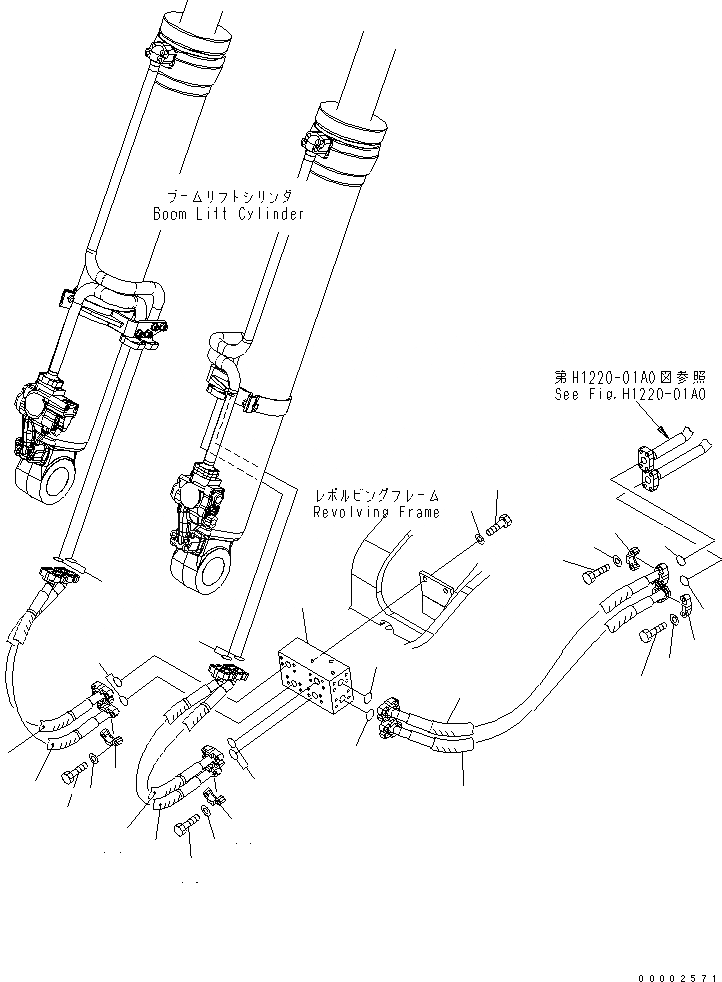 ブームリフトシリンダ
Boom Lift Cylinder

第H1220-01A0図参照
See Fig.H1220-01A0

レボルビングフレーム
Revolving Frame

00002571