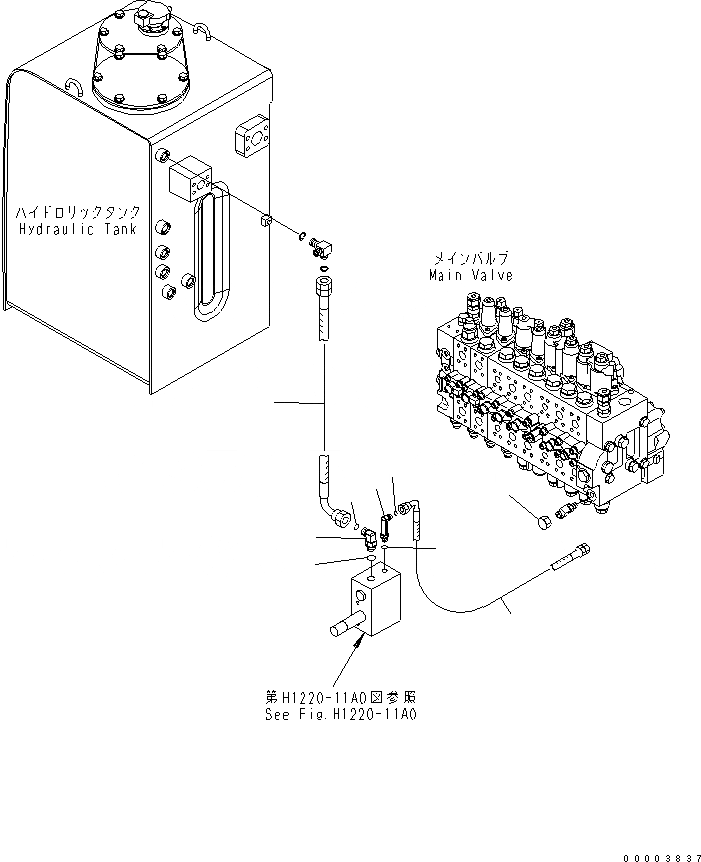 ハイドロリックタンク
Hydraulic Tank

メインバルブ
Main Valve

第H1220-11A0図参照
See Fig.H1220-11A0

00003837