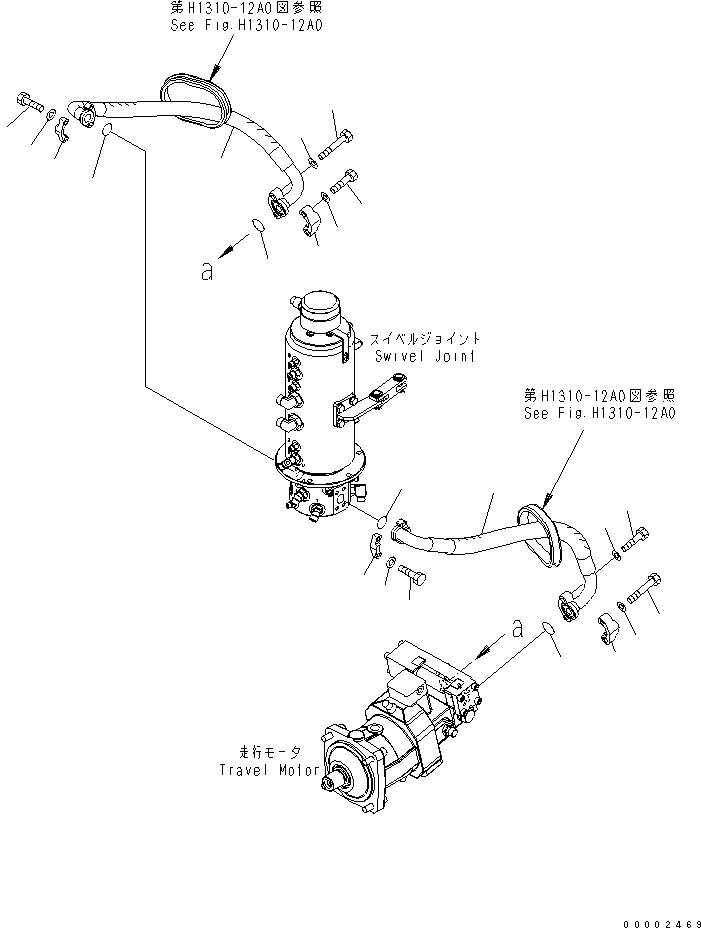 第H1310-12A0図参照
See Fig.H1310-12A0

a

スイベルジョイント
Swivel Joint

第H1310-12A0図参照
See Fig.H1310-12A0

a

走行モータ
Travel Motor

00002469