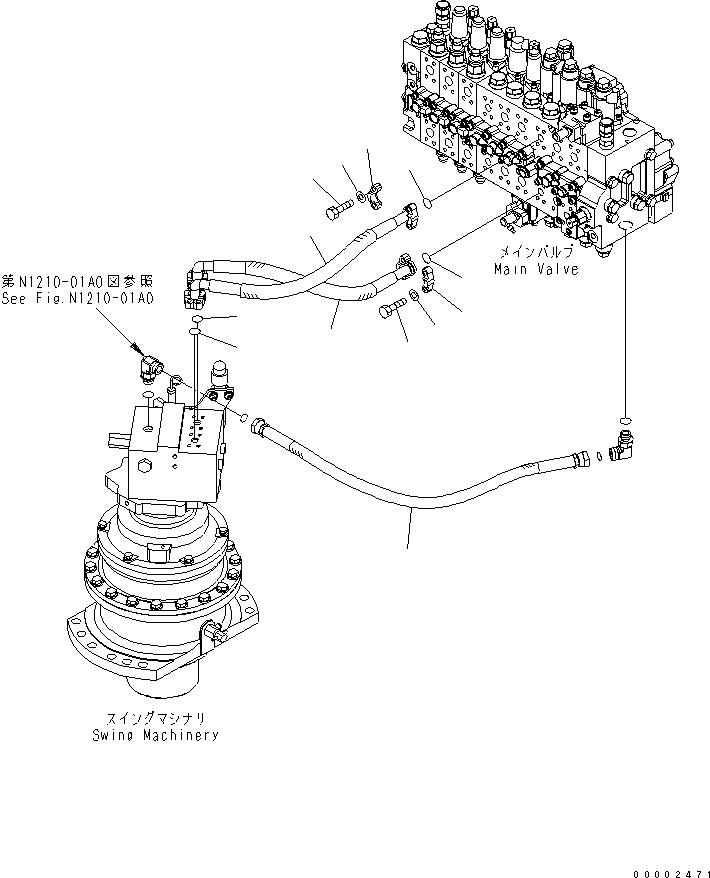 メインバルブ
Main Valve

第N1210-01A0図参照
See Fig.N1210-01A0

スイングマシナリ
Swing Machinery

00002471