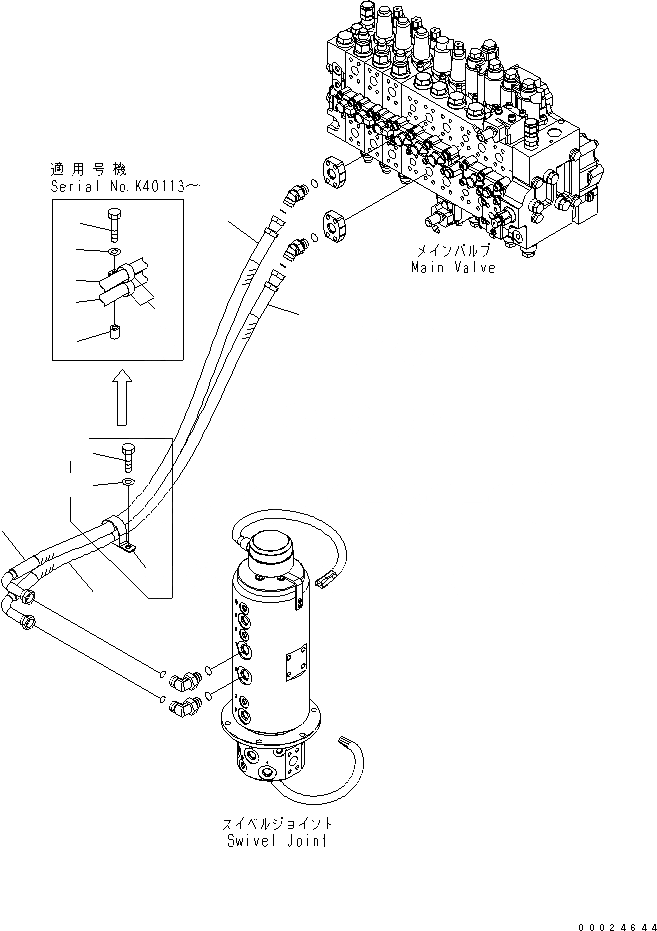 適用号機
Serial No.K40113～

メインバルブ
Main Valve

スイベルジョイント
Swivel Joint

00024644