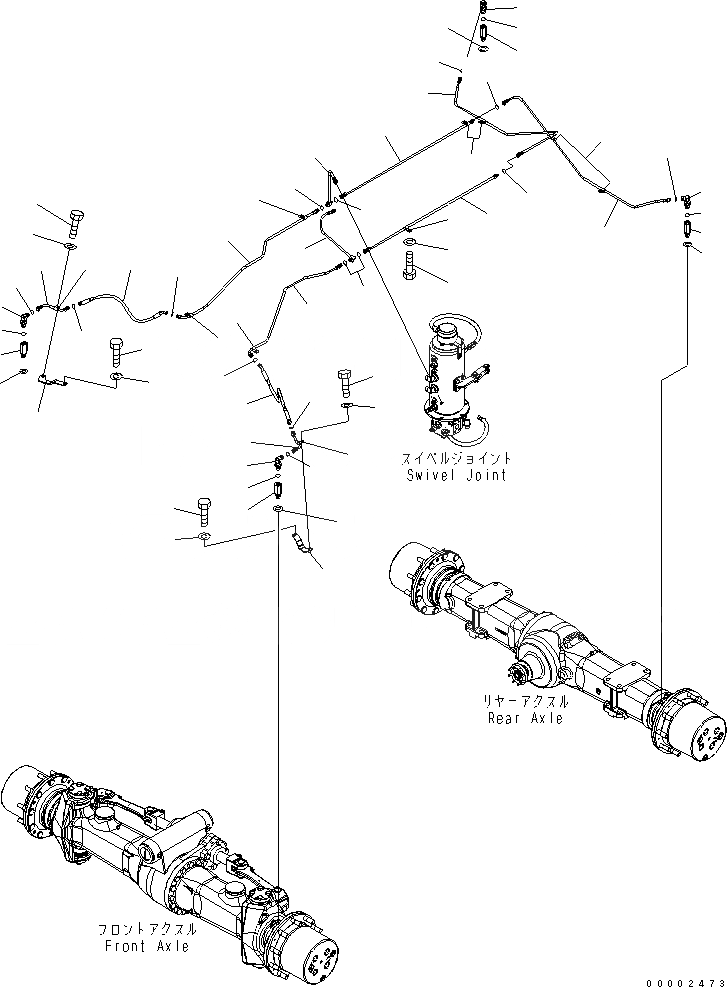 スイベルジョイント
Swivel Joint

リヤーアクスル
Rear Axle

フロントアクスル
Front Axle

00002473