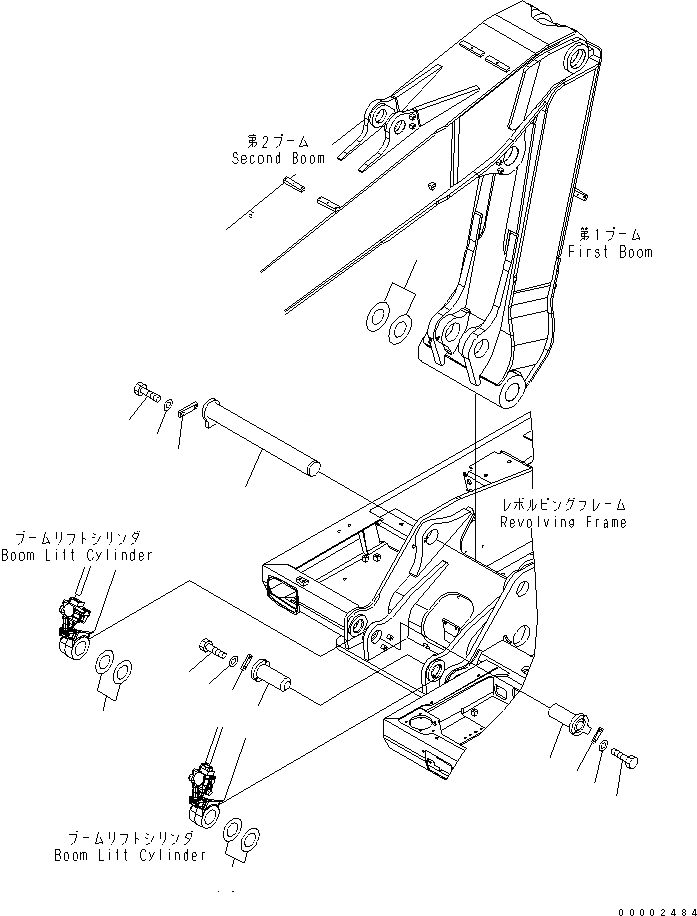 第2ブーム
Second Boom

第1ブーム
First Boom

レボルビングフレーム
Revolving Frame

ブームリフトシリンダ
Boom Lift Cylinder

ブームリフトシリンダ
Boom Lift Cylinder

00002484