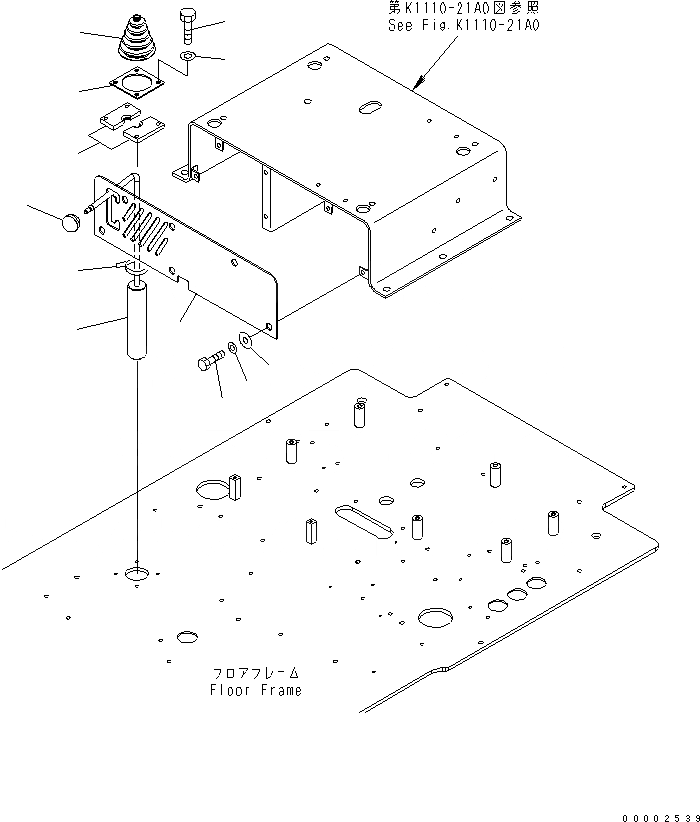 第K1110-21A0図参照
See Fig.K1110-21A0

フロアフレーム
Floor Frame

00002539