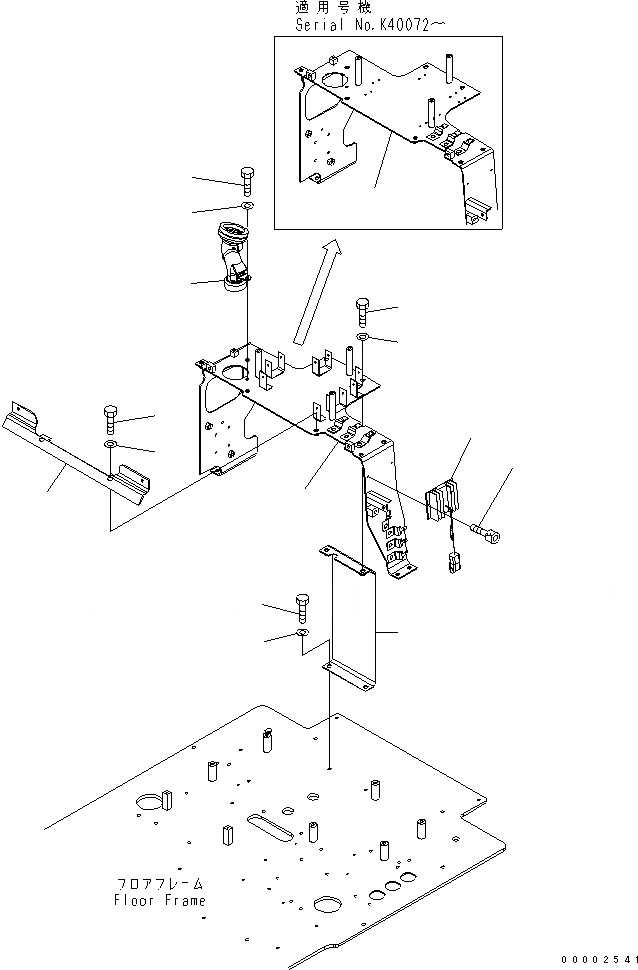 適用号機
Serial No.K40072～

フロアフレーム
Floor Frame

00002541