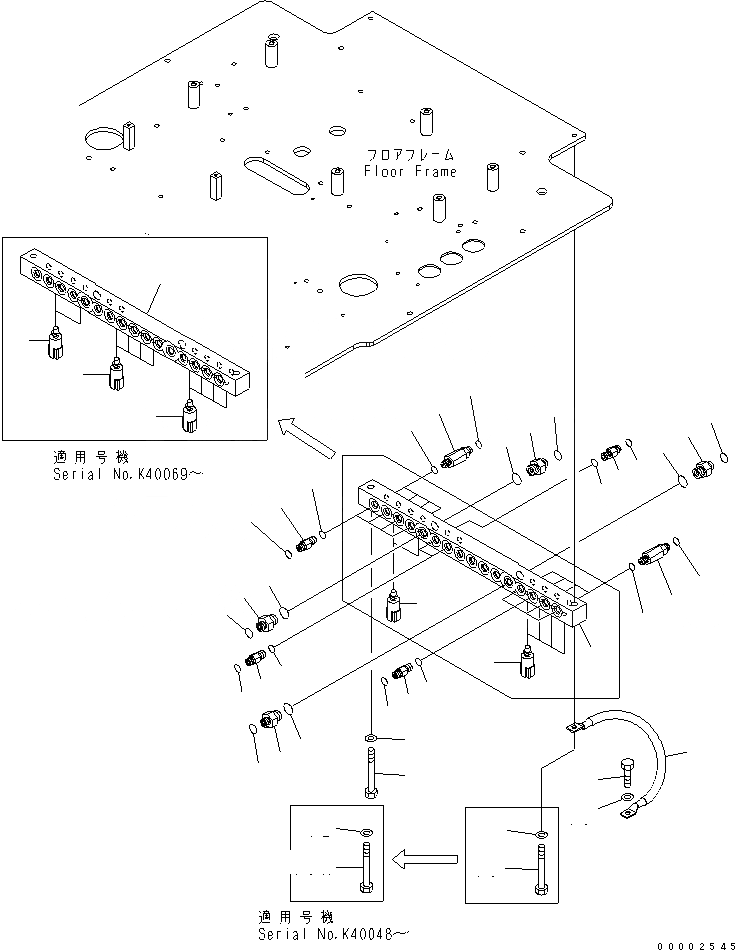 フロアフレーム
Floor Frame

適用号機
Serial No.K40069～

適用号機
Serial No.K40048～

00002545