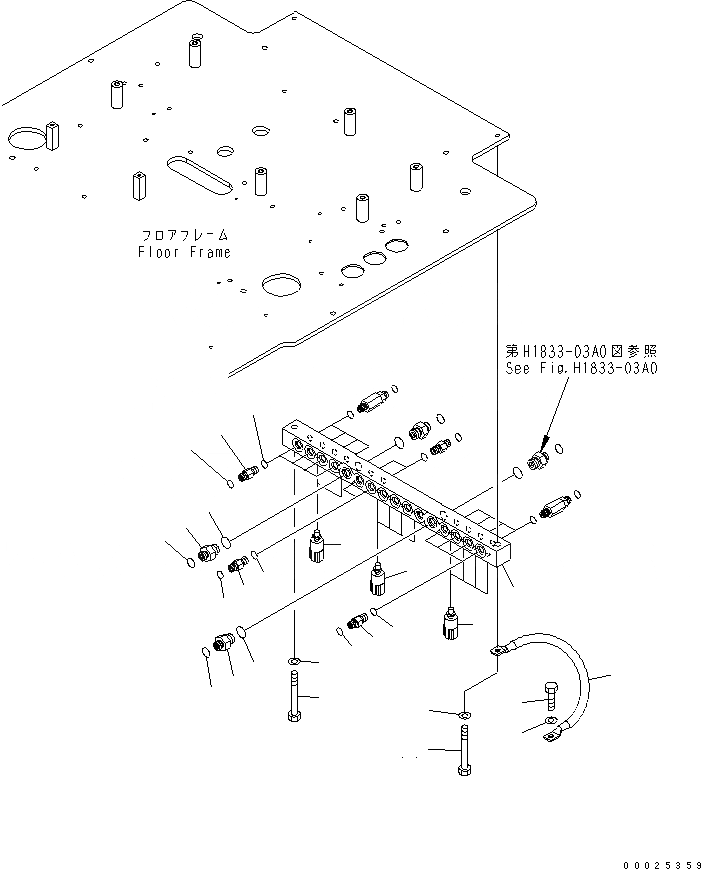 フロアフレーム
Floor Frame

第H1833-03A0図参照
See Fig.H1833-03A0

00025359