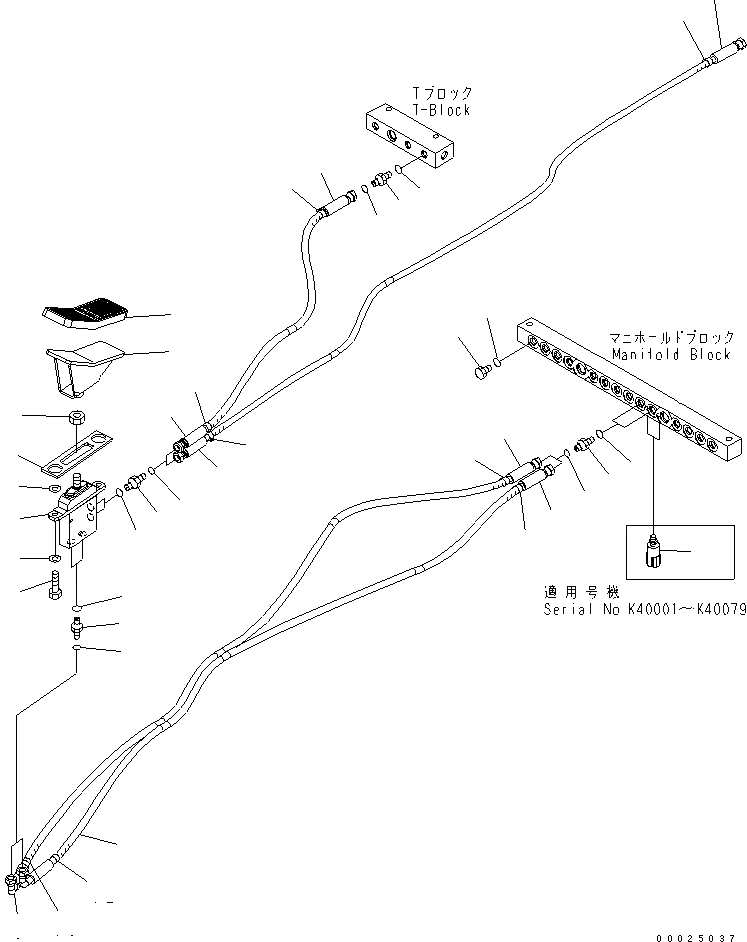 Tブロック
T-Block

マニホールドブロック
Manifold Block

適用号機
Serial No K40001～K40079

00025037