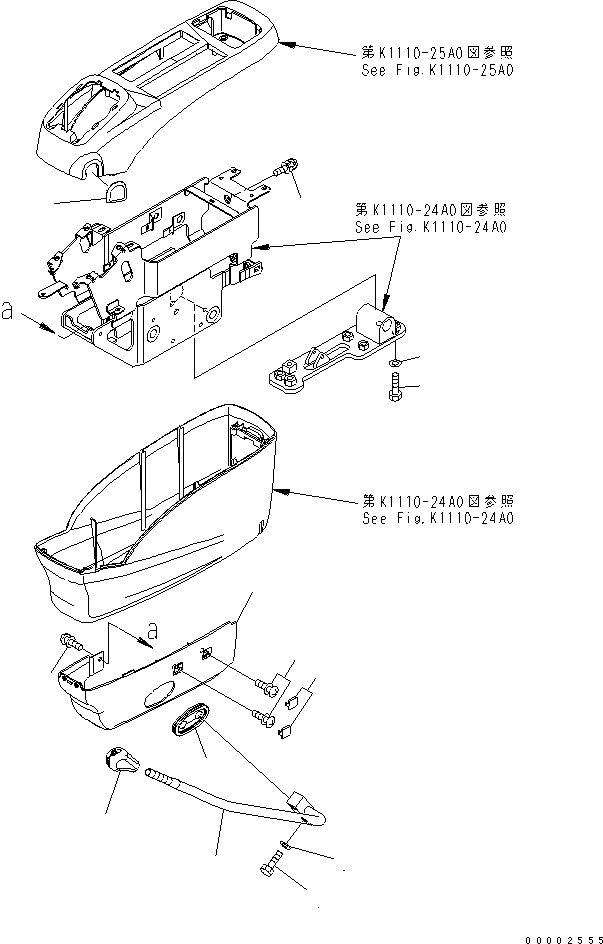 第K1110-25A0図参照
See Fig.K1110-25A0

第K1110-24A0図参照
See Fig.K1110-24A0

a

第K1110-24A0図参照
See Fig.K1110-24A0

a

00002555