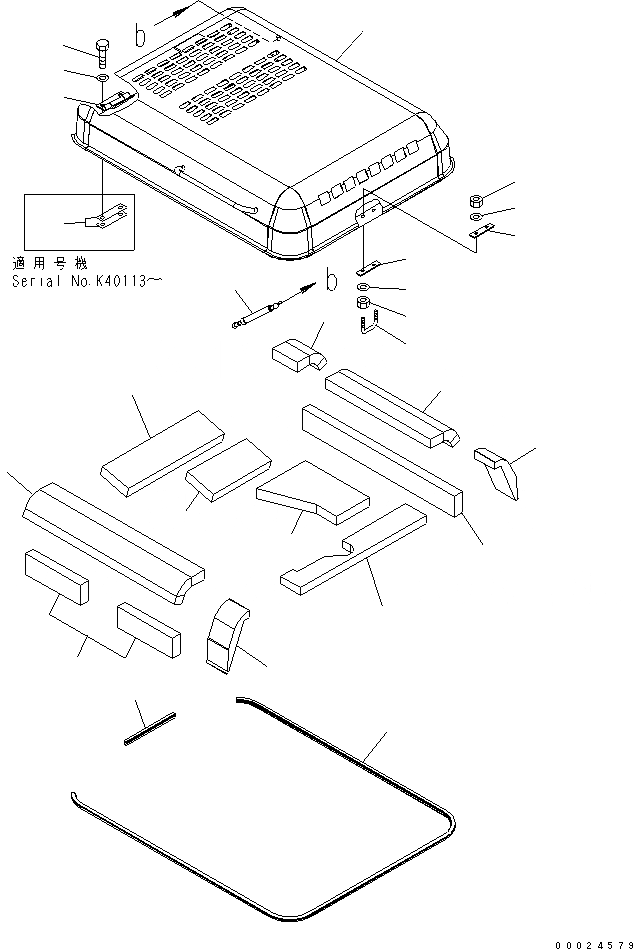 b

適用号機
Serial No.K40113～

b

00024579