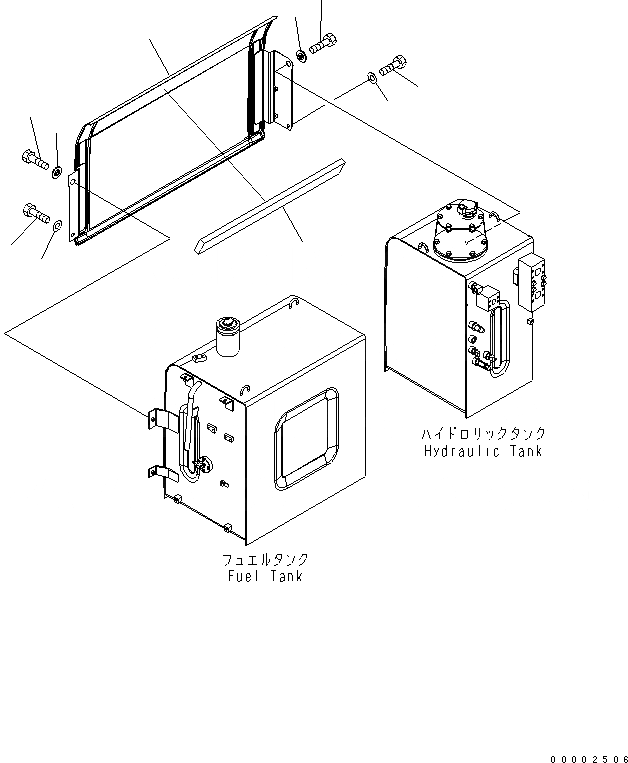 ハイドロリックタンク
Hydraulic Tank

フュエルタンク
Fuel Tank

00002506