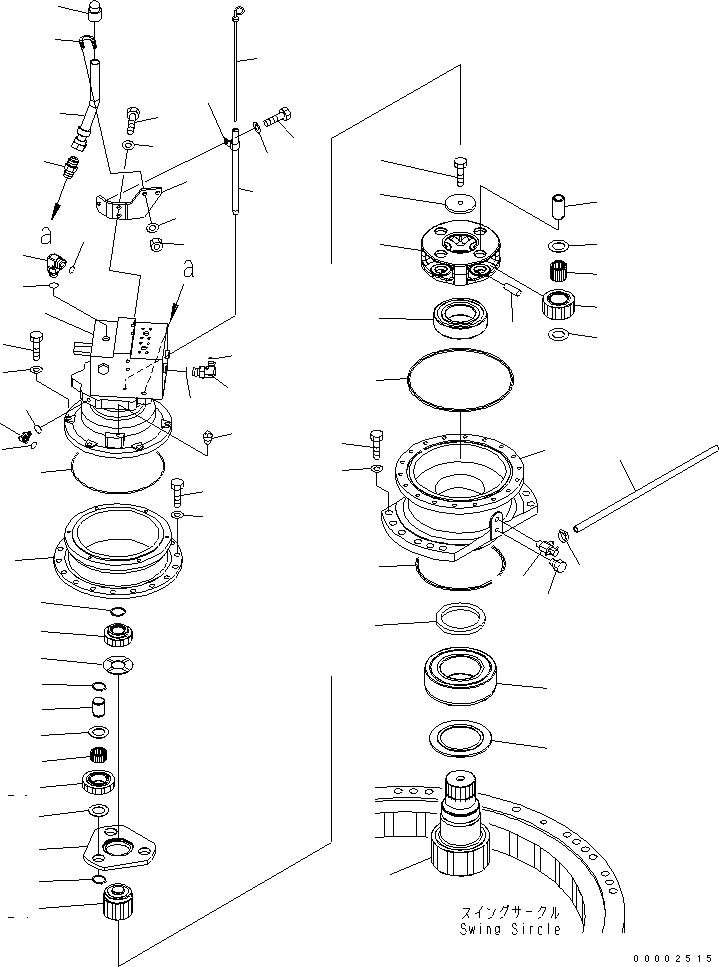 a

a

スイングサークル
Swing Sircle

00002515