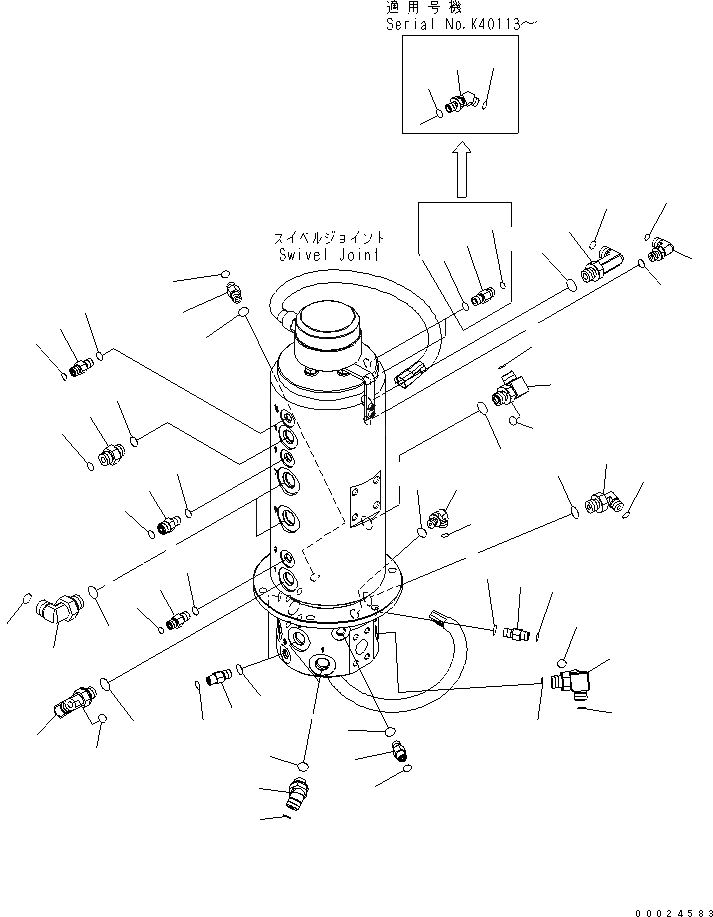 適用号機
Serial No.K40113～

スイベルジョイント
Swivel Joint

00024583