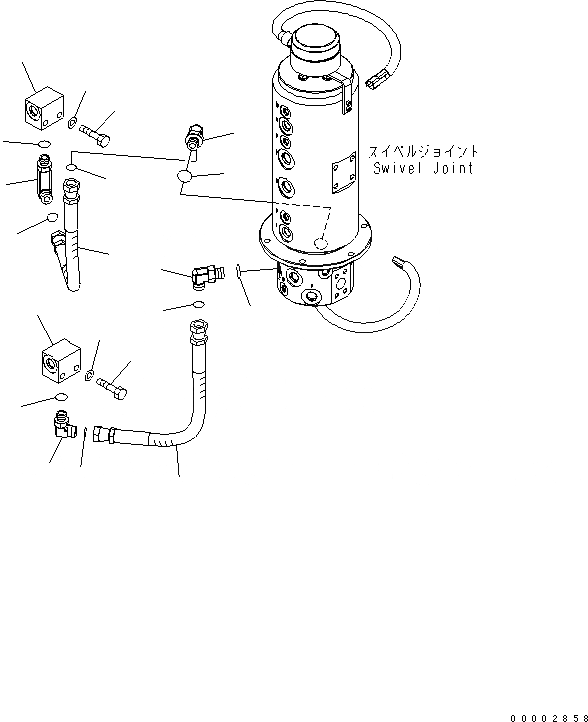 スイベルジョイント
Swivel Joint

00002858