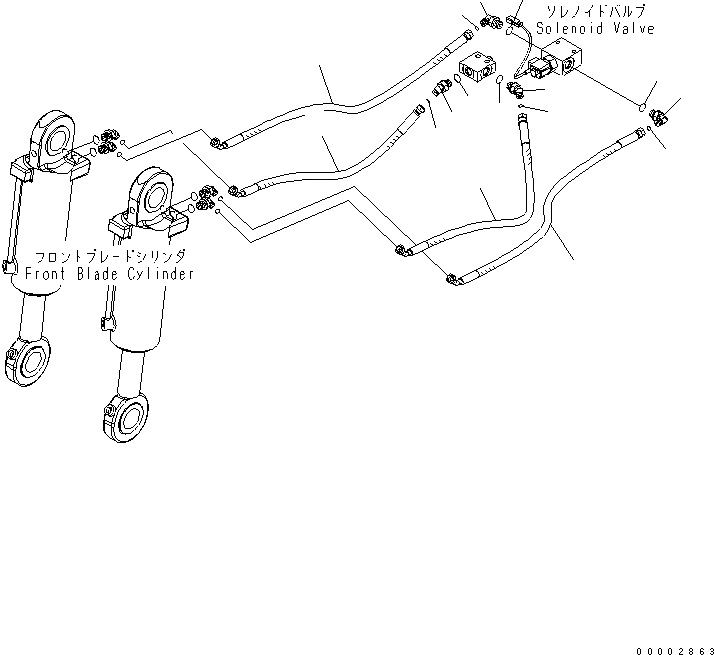 ソレノイドバルブ
Solenoid Valve

フロントブレードシリンダ
Front Blade Cylinder

00002863