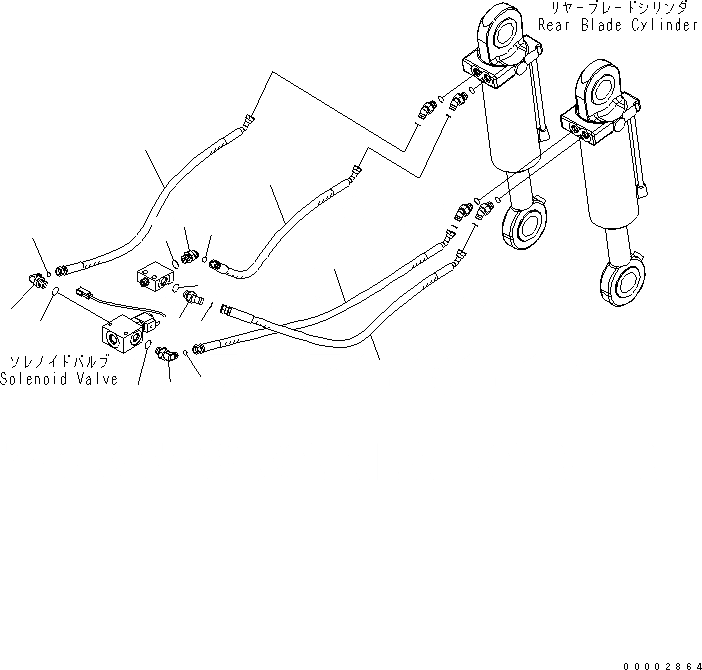 リヤーブレードシリンダ
Rear Blade Cylinder

ソレノイドバルブ
Solenoid Valve

00002864