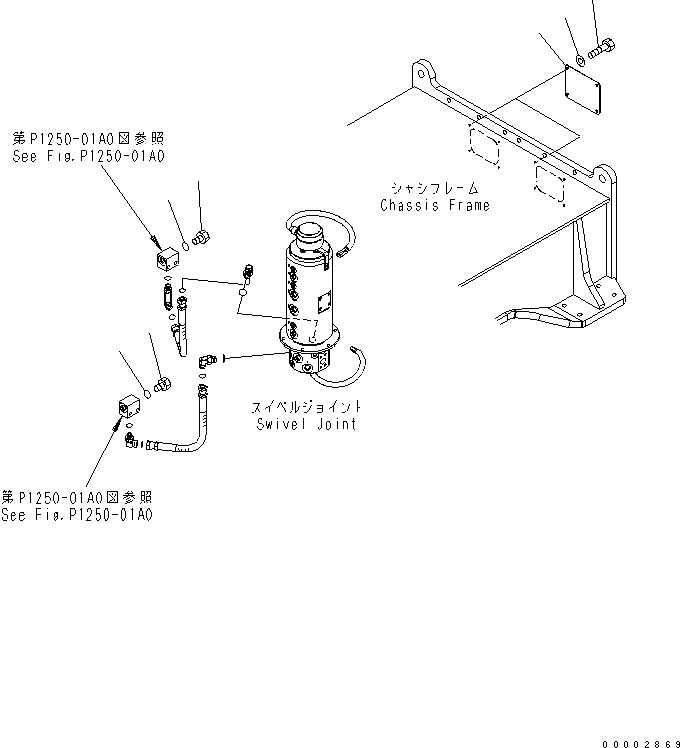 第P1250-01A0図参照
See Fig.P1250-01A0

シャシフレーム
Chassis Frame

スイベルジョイント
Swivel Joint

第P1250-01A0図参照
See Fig.P1250-01A0

00002869