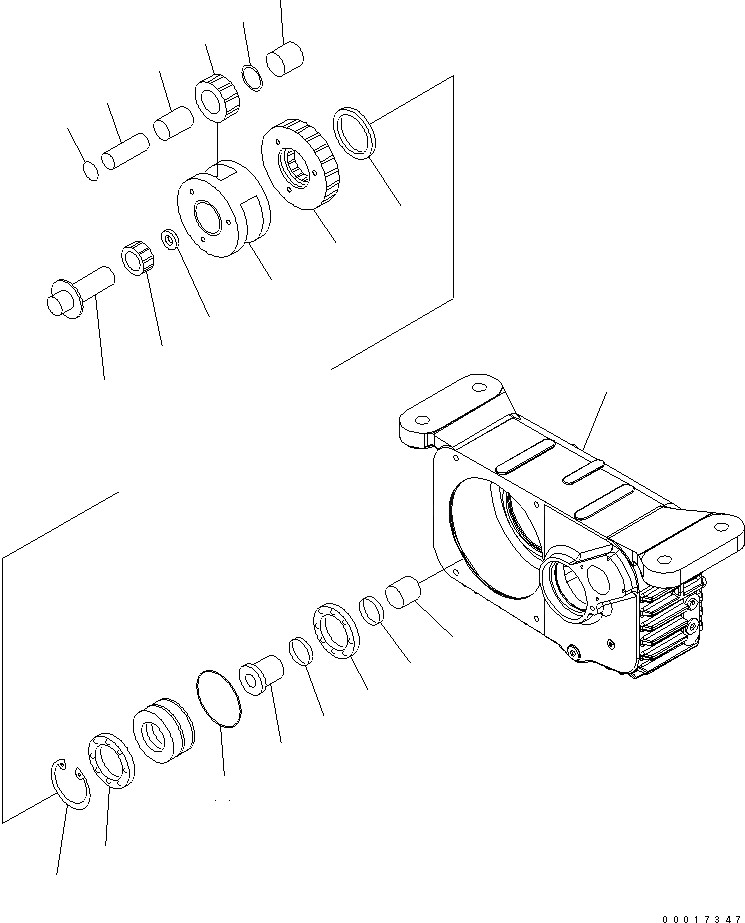 00017347