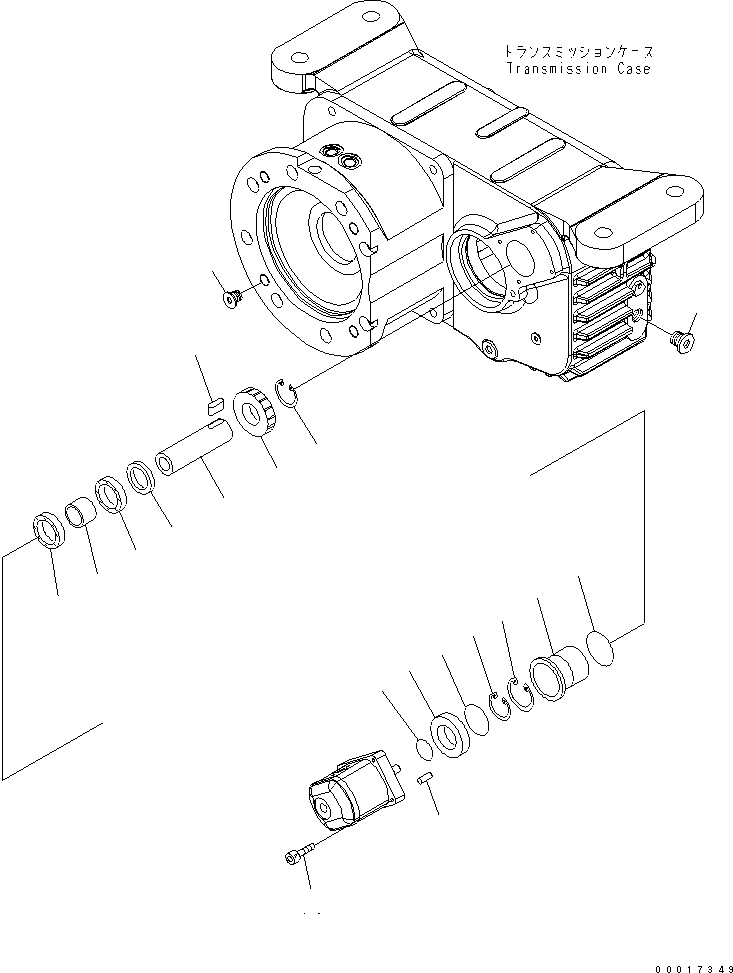 トランスミッションケース
Transmission Case

00017349