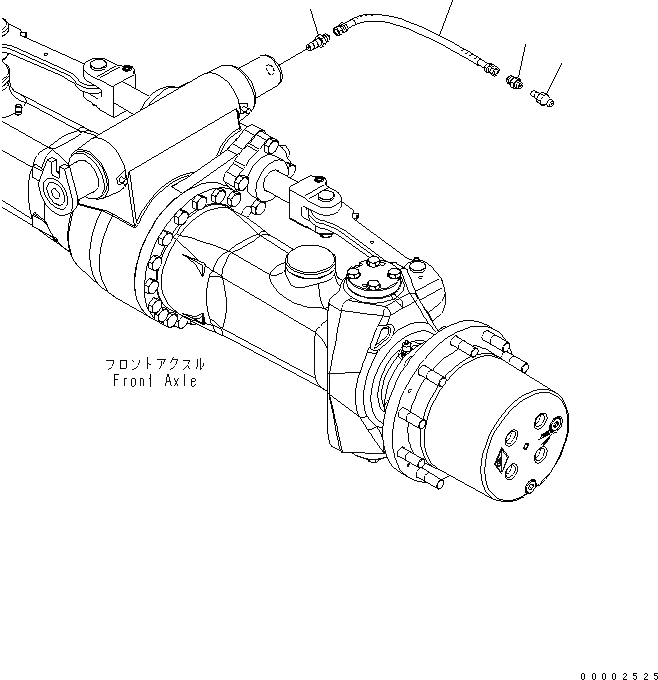 フロントアクスル
Front Axle

00002525