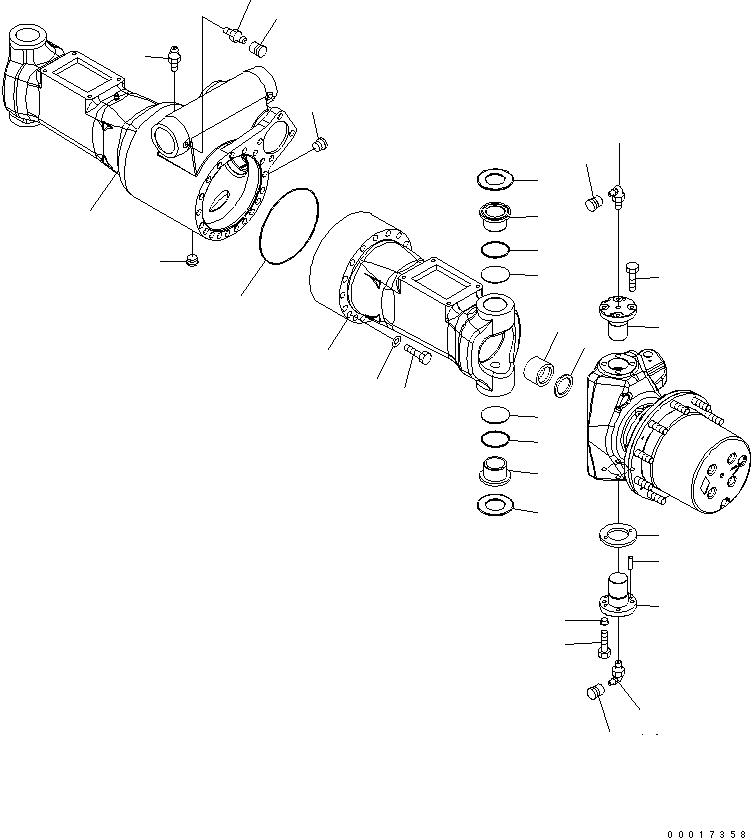 00017358