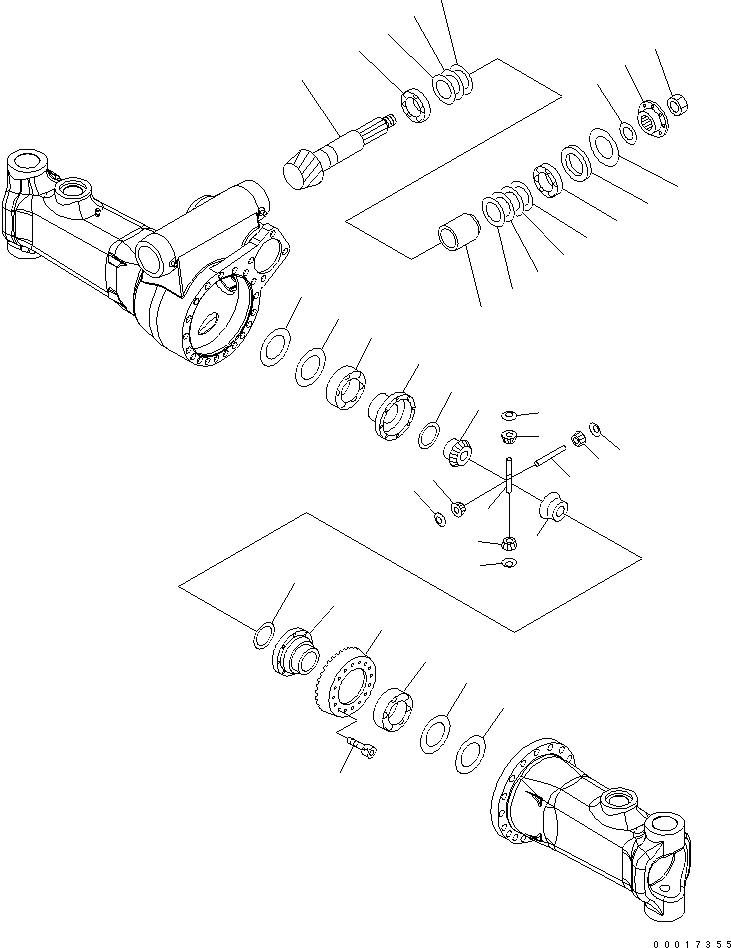 00017355