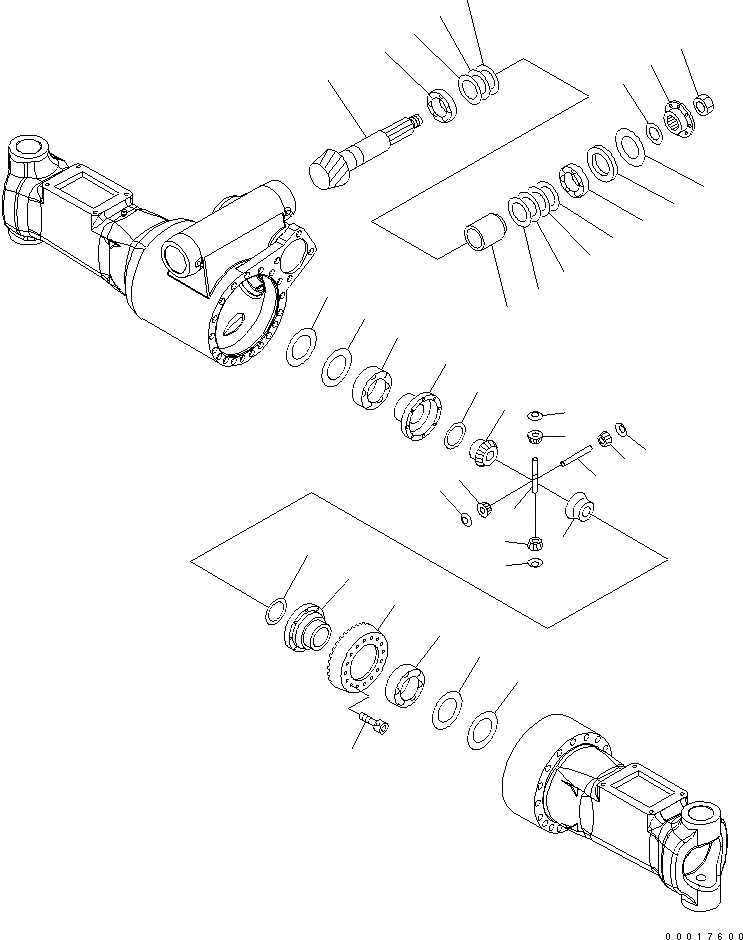 00017600