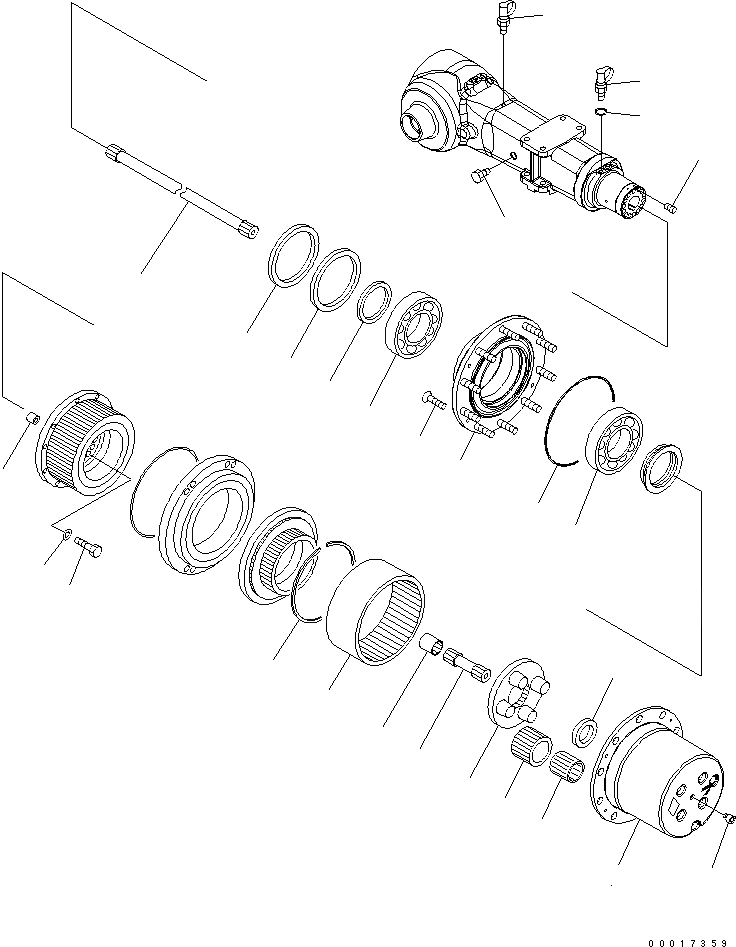 00017359