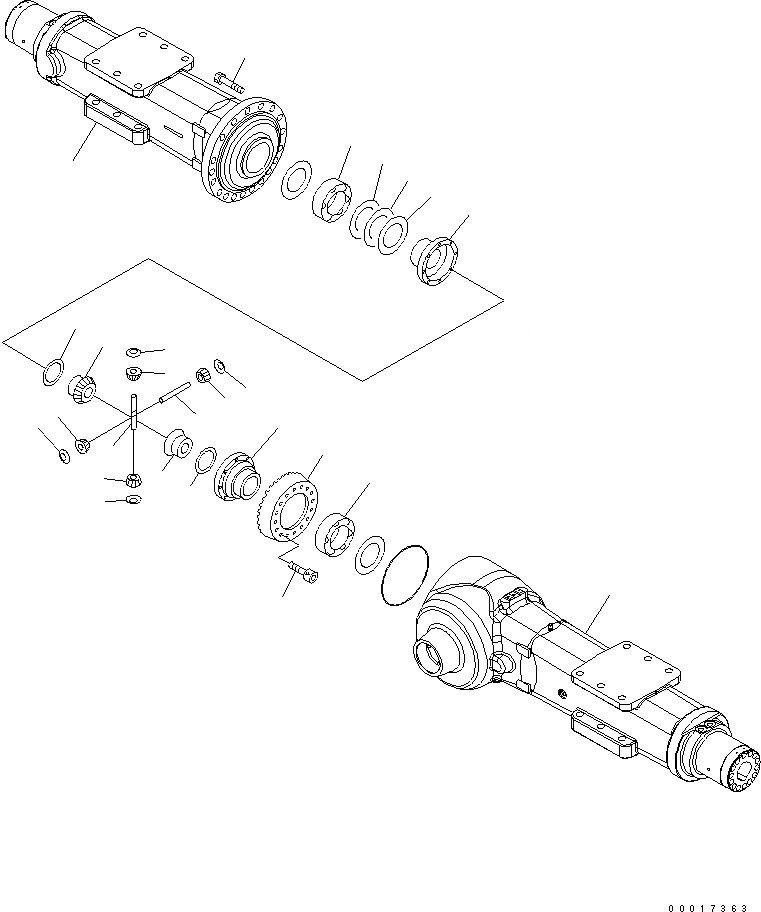 00017363