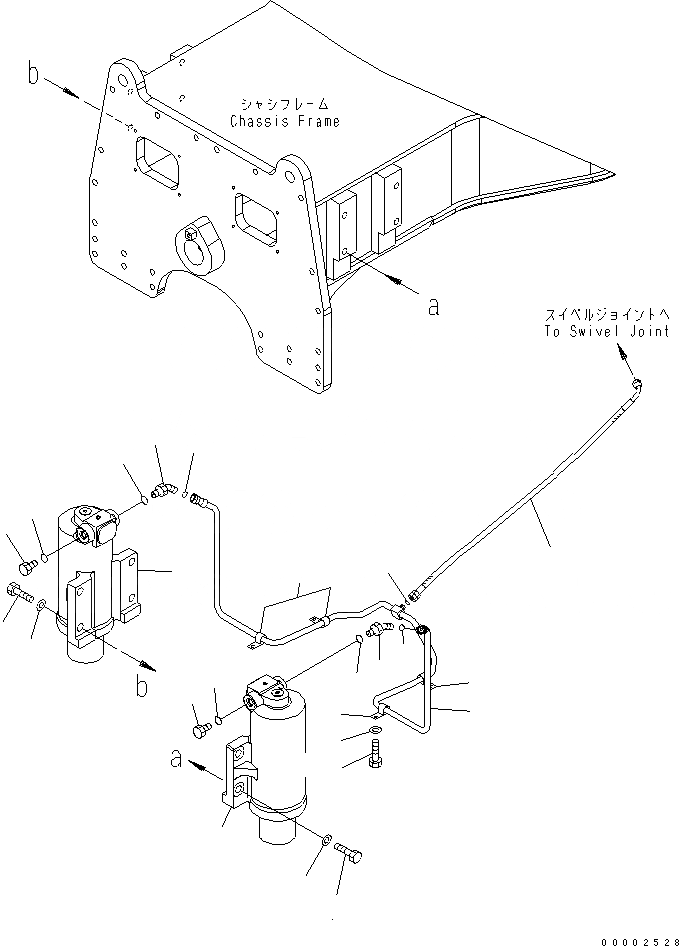 b

シャシフレーム
Chassis Frame

a

スイベルジョイントへ
To Swivel Joint

b

a

00002528