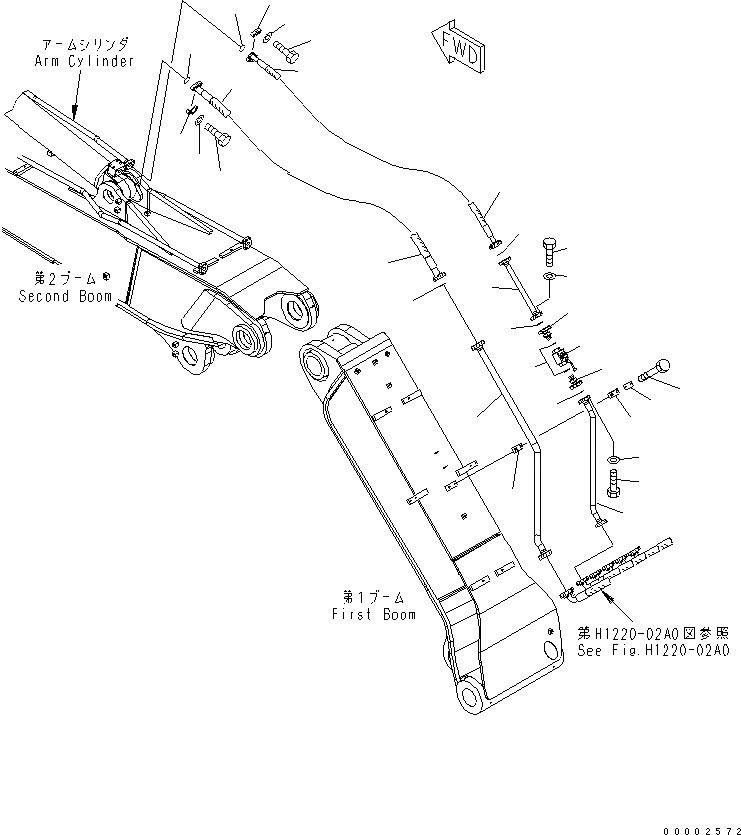 アームシリンダ
Arm Cylinder

FWD

第2ブーム
Second Boom

第1ブーム
First Boom

第H1220-02A0図参照
See Fig.H1220-02A0

00002572