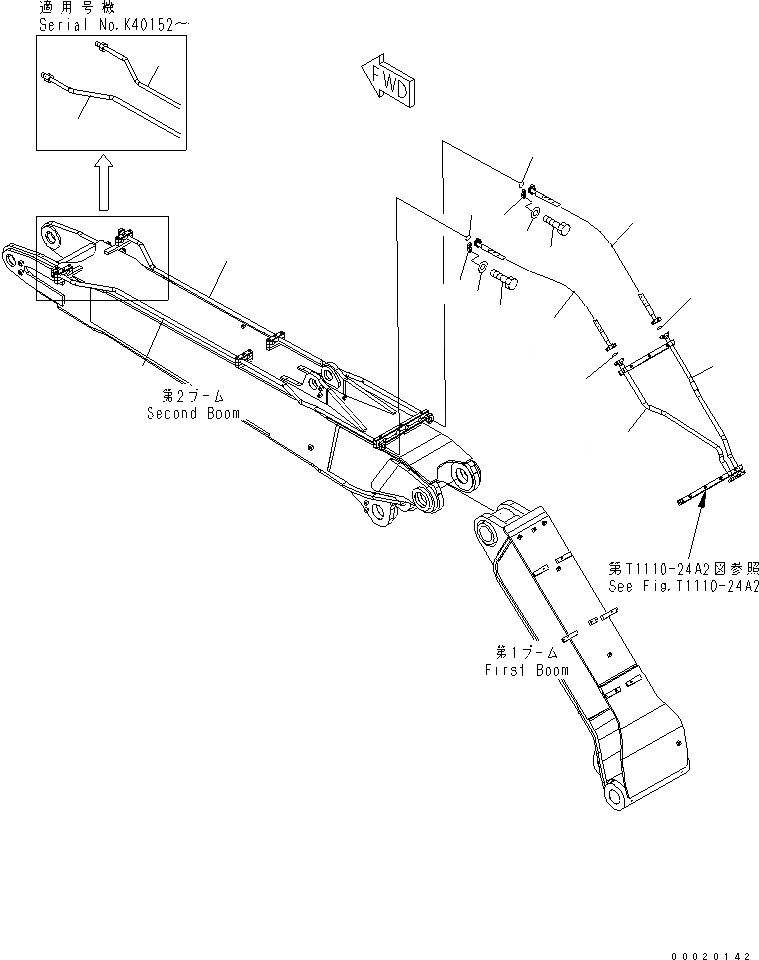 適用号機
Serial No.K40152～

FWD

第2ブーム
Second Boom

第T1110-24A2図参照
See Fig.T1110-24A2

第1ブーム
First Boom

00020142