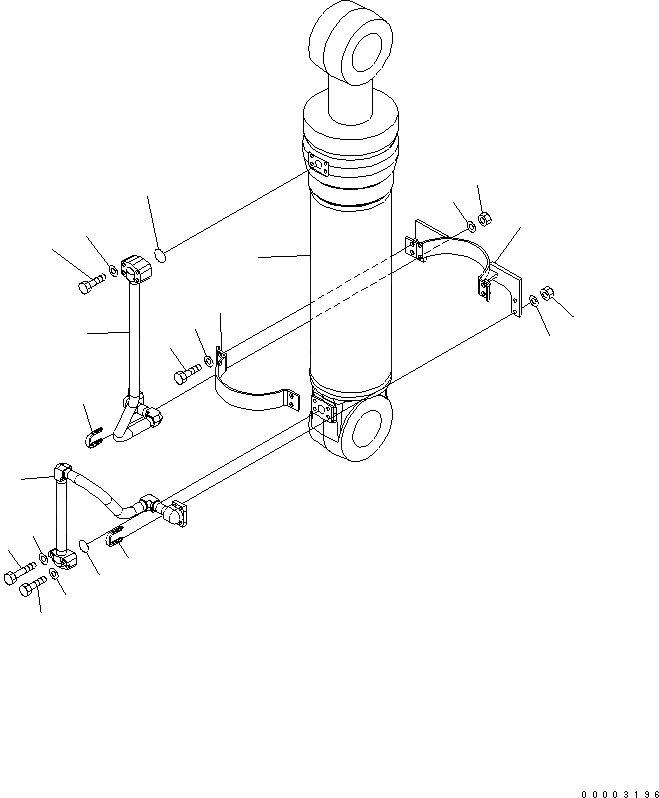 00003196