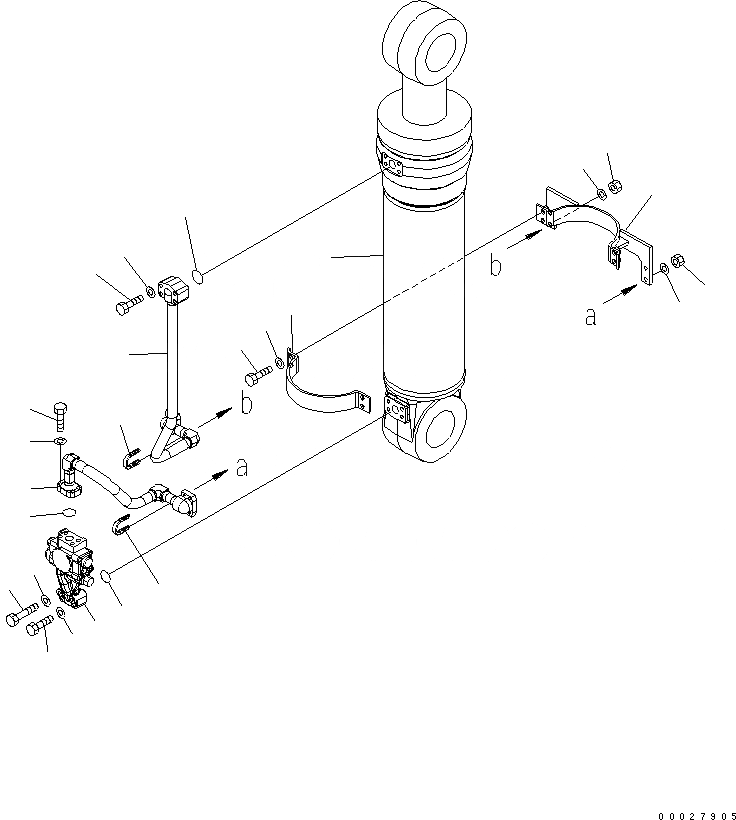 b
a
b
a
00027905